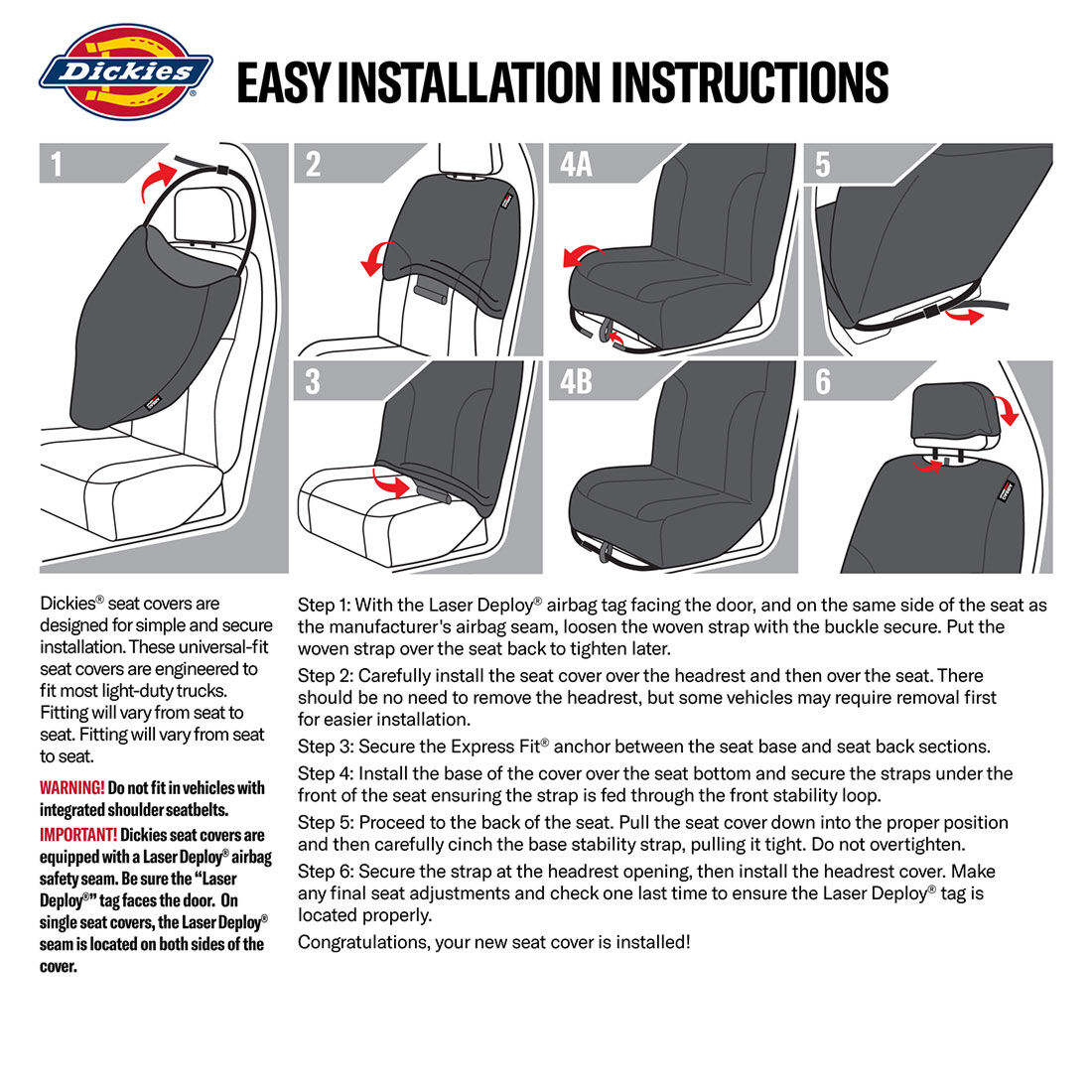 Dickies®

EASY INSTALLATION INSTRUCTIONS

1

2

4A

5

3

4B

6

Dickies® seat covers are designed for simple and secure installation. These universal-fit seat covers are engineered to fit most light-duty trucks. Fitting will vary from seat to seat. Fitting will vary from seat to seat.

WARNING! Do not fit in vehicles with integrated shoulder seatbelts.

IMPORTANT! Dickies seat covers are equipped with a Laser Deploy® airbag safety seam. Be sure the "Laser Deploy®" tag faces the door. On single seat covers, the Laser Deploy® seam is located on both sides of the cover.

Step 1: With the Laser Deploy® airbag tag facing the door, and on the same side of the seat as the manufacturer's airbag seam, loosen the woven strap with the buckle secure. Put the woven strap over the seat back to tighten later.

Step 2: Carefully install the seat cover over the headrest and then over the seat. There should be no need to remove the headrest, but some vehicles may require removal first for easier installation.

Step 3: Secure the Express Fit® anchor between the seat base and seat back sections.

Step 4: Install the base of the cover over the seat bottom and secure the straps under the front of the seat ensuring the strap is fed through the front stability loop.

Step 5: Proceed to the back of the seat. Pull the seat cover down into the proper position and then carefully cinch the base stability strap, pulling it tight. Do not overtighten.

Step 6: Secure the strap at the headrest opening, then install the headrest cover. Make any final seat adjustments and check one last time to ensure the Laser Deploy® tag is located properly.

Congratulations, your new seat cover is installed!