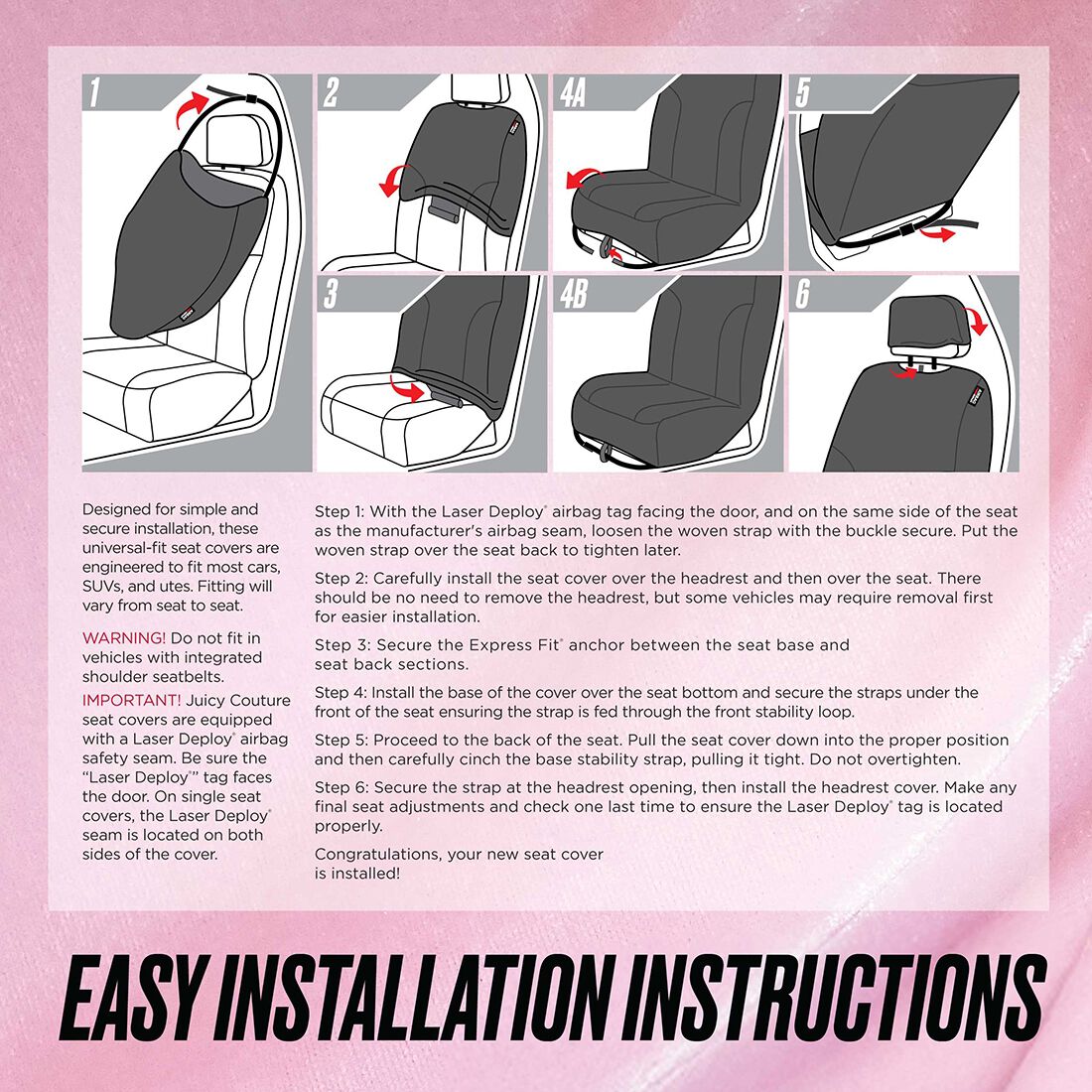 1

2

4A

5

3

4B

6

Designed for simple and secure installation, these universal-fit seat covers are engineered to fit most cars, SUVs, and utes. Fitting will vary from seat to seat.

WARNING! Do not fit in vehicles with integrated shoulder seatbelts.

IMPORTANT! Juicy Couture seat covers are equipped with a Laser Deploy® airbag safety seam. Be sure the "Laser Deploy®" tag faces the door. On single seat covers, the Laser Deploy® seam is located on both sides of the cover.

Step 1: With the Laser Deploy® airbag tag facing the door, and on the same side of the seat as the manufacturer's airbag seam, loosen the woven strap with the buckle secure. Put the woven strap over the seat back to tighten later.

Step 2: Carefully install the seat cover over the headrest and then over the seat. There should be no need to remove the headrest, but some vehicles may require removal first for easier installation.

Step 3: Secure the Express Fit® anchor between the seat base and seat back sections.

Step 4: Install the base of the cover over the seat bottom and secure the straps under the front of the seat ensuring the strap is fed through the front stability loop.

Step 5: Proceed to the back of the seat. Pull the seat cover down into the proper position and then carefully cinch the base stability strap, pulling it tight. Do not overtighten.

Step 6: Secure the strap at the headrest opening, then install the headrest cover. Make any final seat adjustments and check one last time to ensure the Laser Deploy® tag is located properly.

Congratulations, your new seat cover is installed!

EASY INSTALLATION INSTRUCTIONS