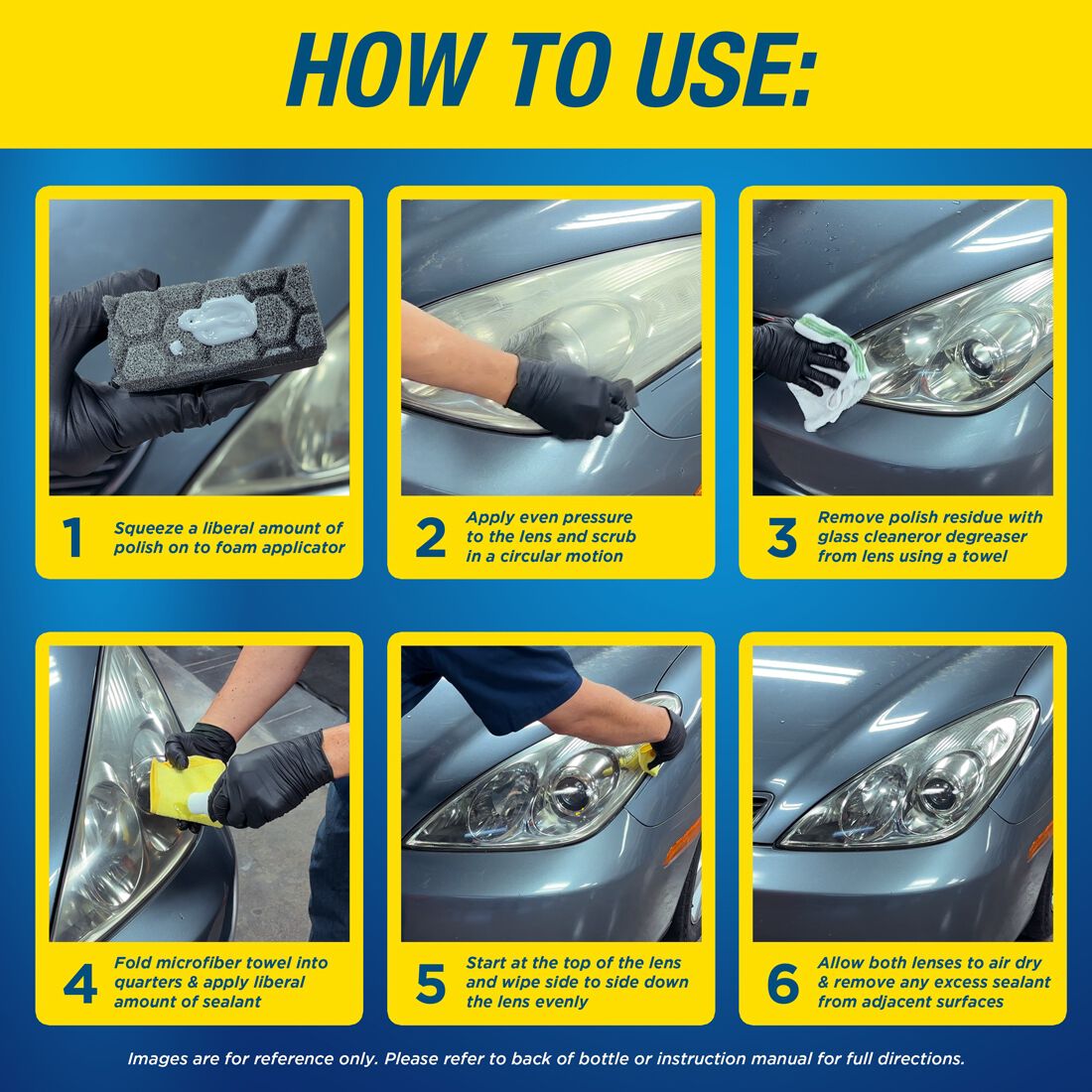 HOW TO USE:

1 Squeeze a liberal amount of polish on to foam applicator

2 Apply even pressure to the lens and scrub in a circular motion

3 Remove polish residue with glass cleaneror degreaser from lens using a towel

4 Fold microfiber towel into quarters & apply liberal amount of sealant

5 Start at the top of the lens and wipe side to side down the lens evenly

6 Allow both lenses to air dry & remove any excess sealant from adjacent surfaces

Images are for reference only. Please refer to back of bottle or instruction manual for full directions.