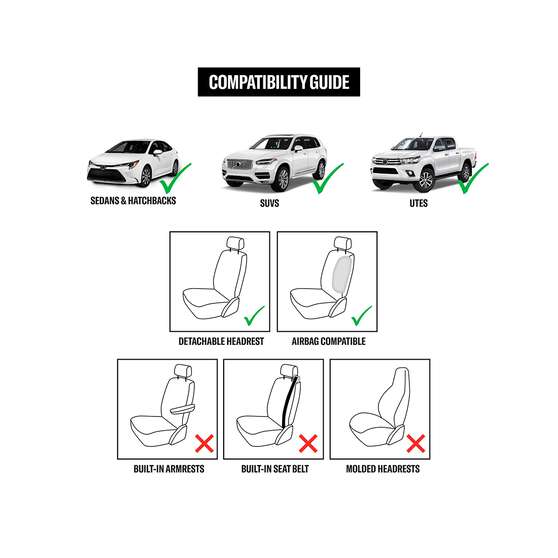 COMPATIBILITY GUIDE

SEDANS & HATCHBACKS

SUVS

UTES

DETACHABLE HEADREST

AIRBAG COMPATIBLE

BUILT-IN ARMRESTS

BUILT-IN SEAT BELT

MOLDED HEADRESTS