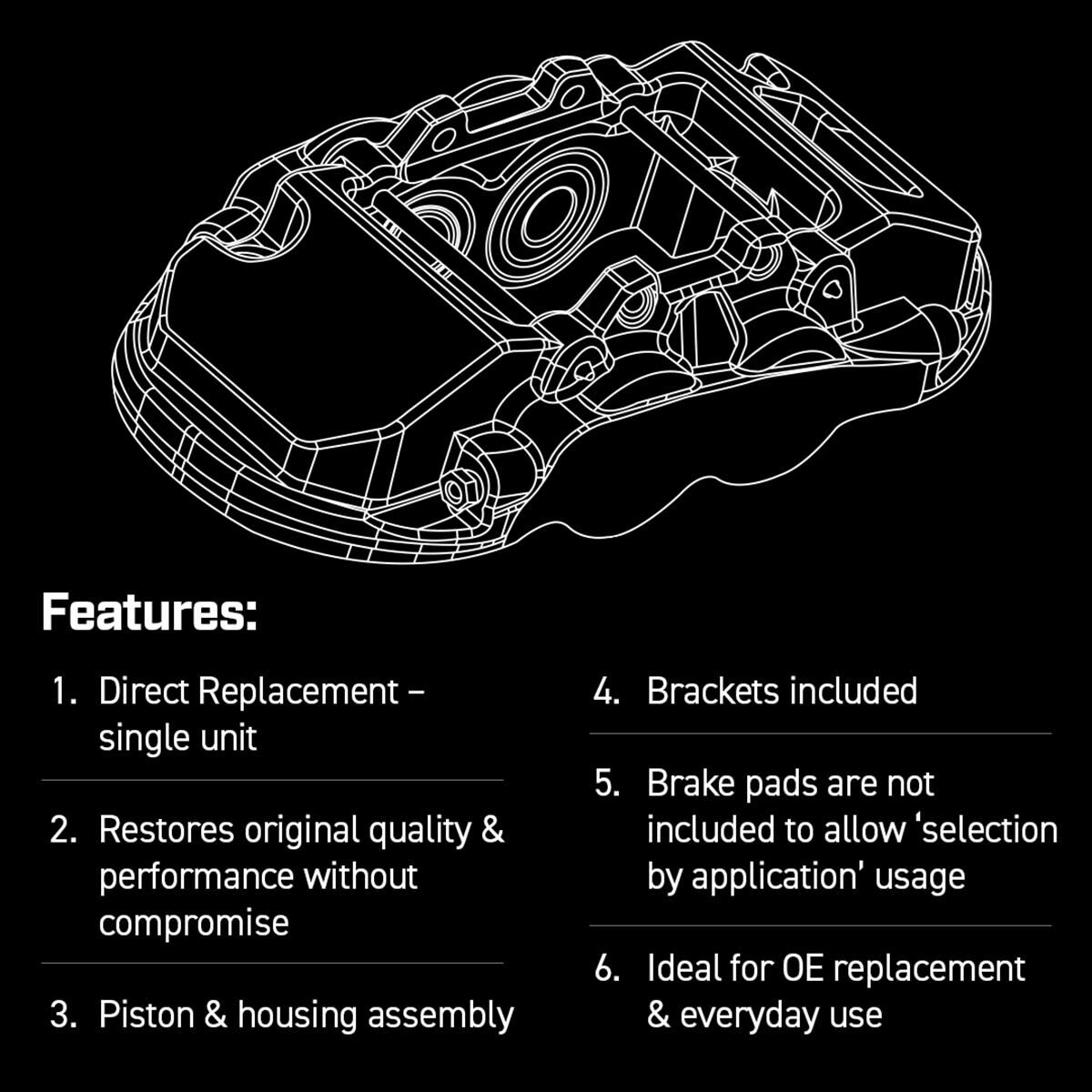 Features:

1. Direct Replacement – single unit

2. Restores original quality & performance without compromise

3. Piston & housing assembly

4. Brackets included

5. Brake pads are not included to allow ‘selection by application’ usage

6. Ideal for OE replacement & everyday use